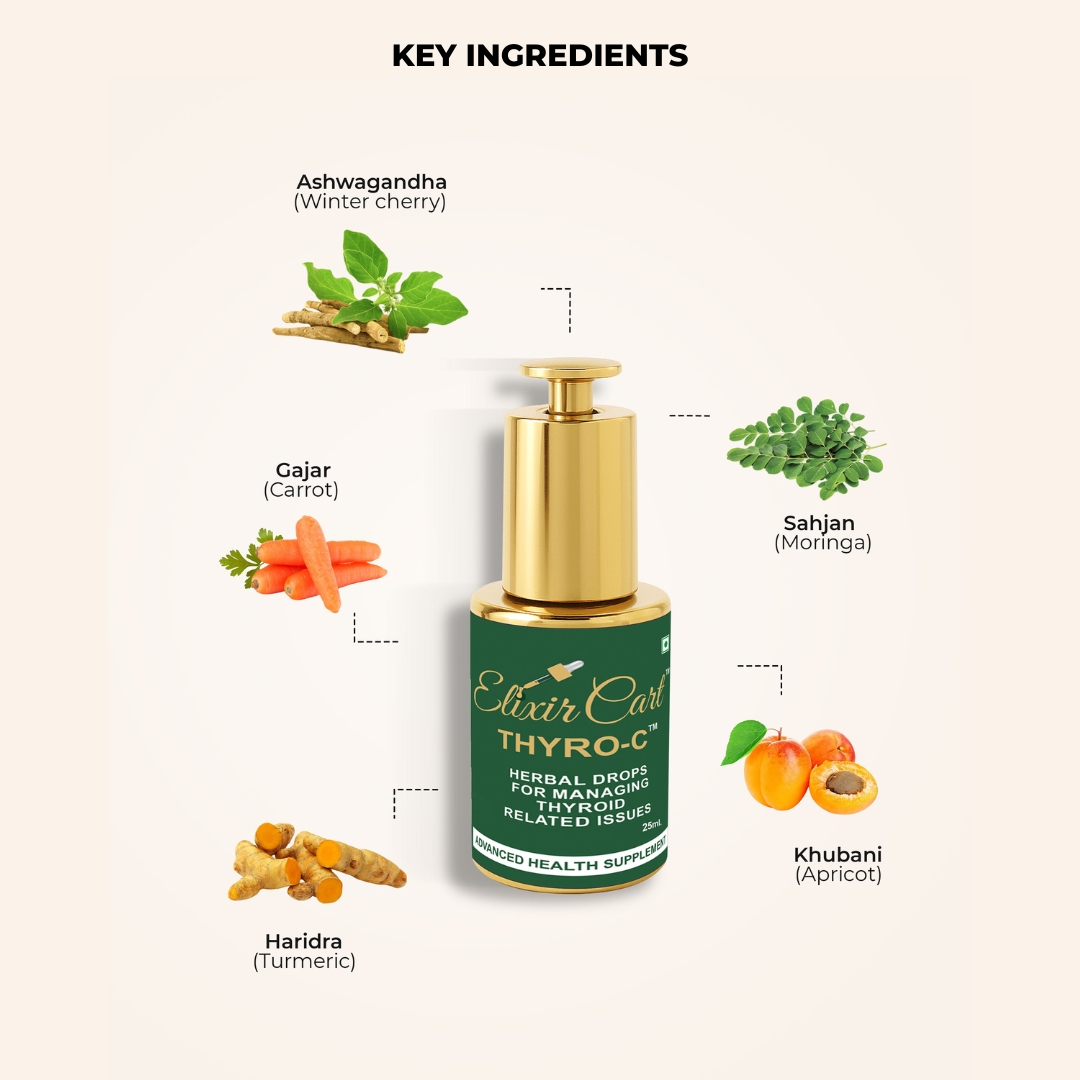 KEY INGREDIENTS

Ashwagandha
(Winter cherry)

Gajar
(Carrot)

Sahjan
(Moringa)

Elixir Cart™
THYRO-C™
HERBAL DROPS FOR MANAGING THYROID RELATED ISSUES
25mL
ADVANCED HEALTH SUPPLEMENT

Khubani
(Apricot)

Haridra
(Turmeric)