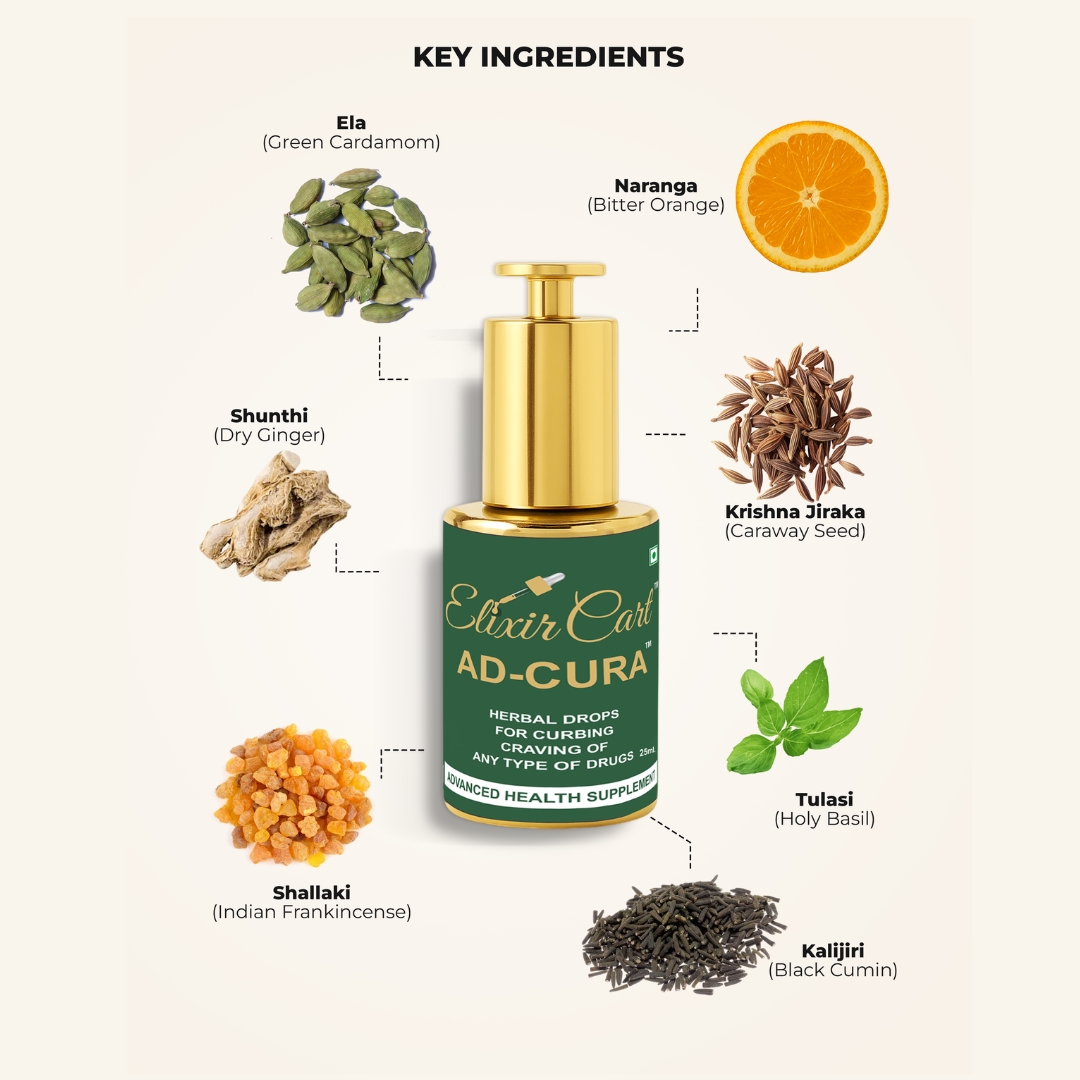 KEY INGREDIENTS

Ela
(Green Cardamom)

Naranga
(Bitter Orange)

Shunthi
(Dry Ginger)

Krishna Jiraka
(Caraway Seed)

Elixir Cart™
AD-CURA™
HERBAL DROPS FOR CURBING CRAVING OF ANY TYPE OF DRUGS
25mL
ADVANCED HEALTH SUPPLEMENT

Tulasi
(Holy Basil)

Shallaki
(Indian Frankincense)

Kalijiri
(Black Cumin)